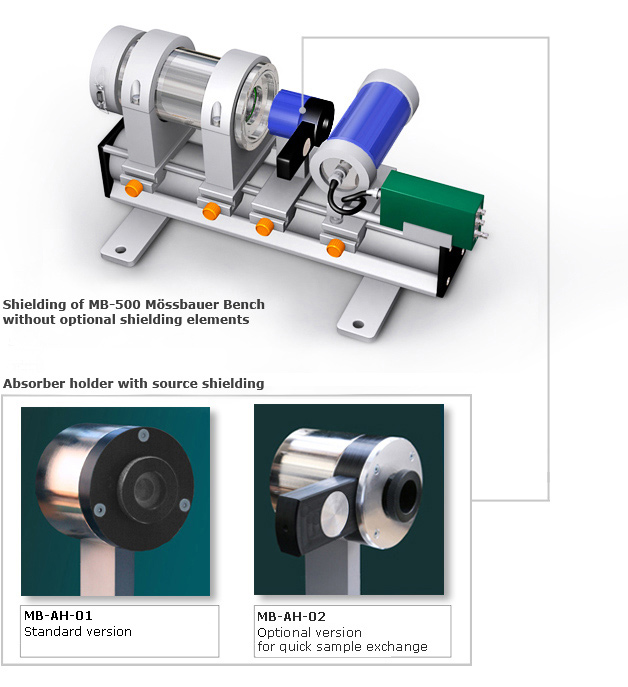 Shielding of MB-500 Mössbauer Bench without optional shielding elements

Absorber holder with source shielding

MB-AH-01
Standard version

MB-AH-02
Optional version
for quick sample exchange