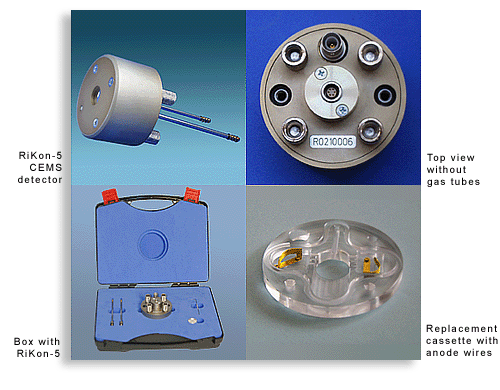 RiKon-5
CEMS
detector

R0210006

Top view
without
gas tubes

Box with
RiKon-5

Replacement
cassette with
anode wires